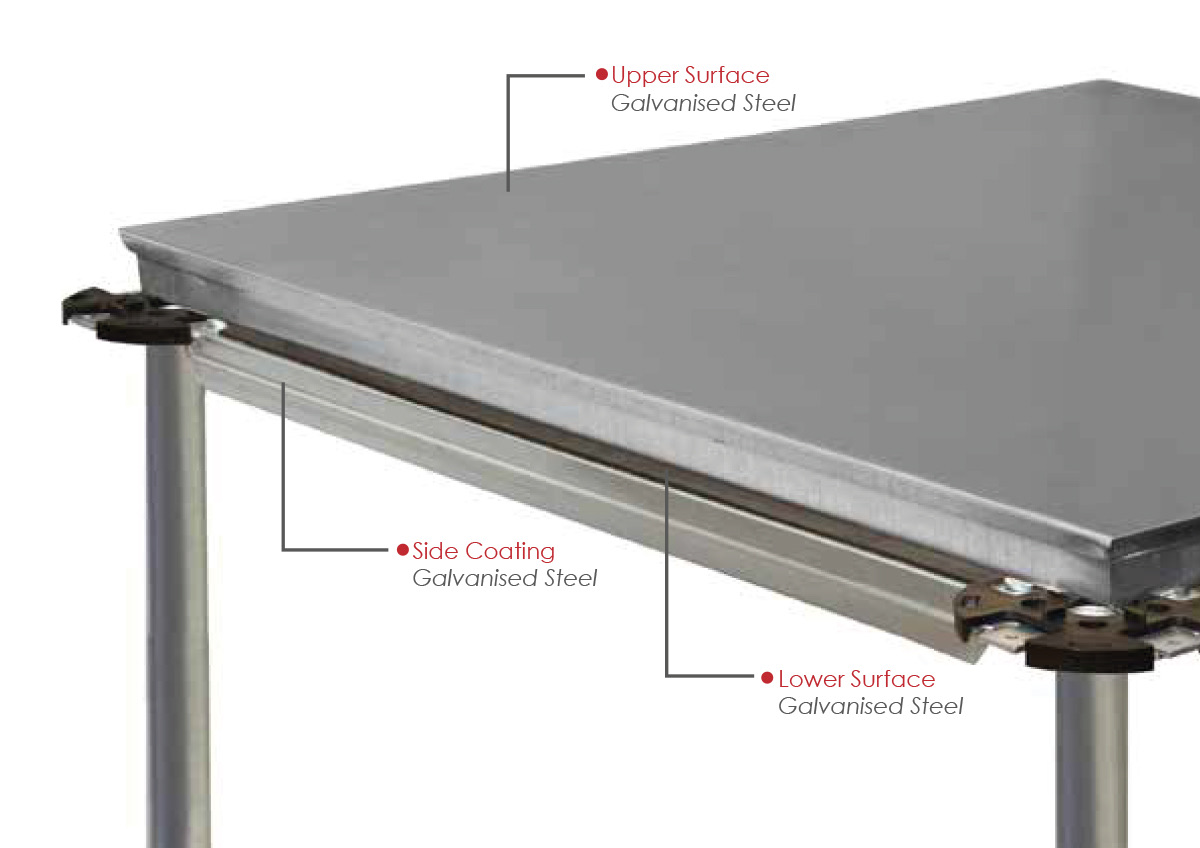 Upper Surface
Galvanised Steel

Side Coating
Galvanised Steel

Lower Surface
Galvanised Steel